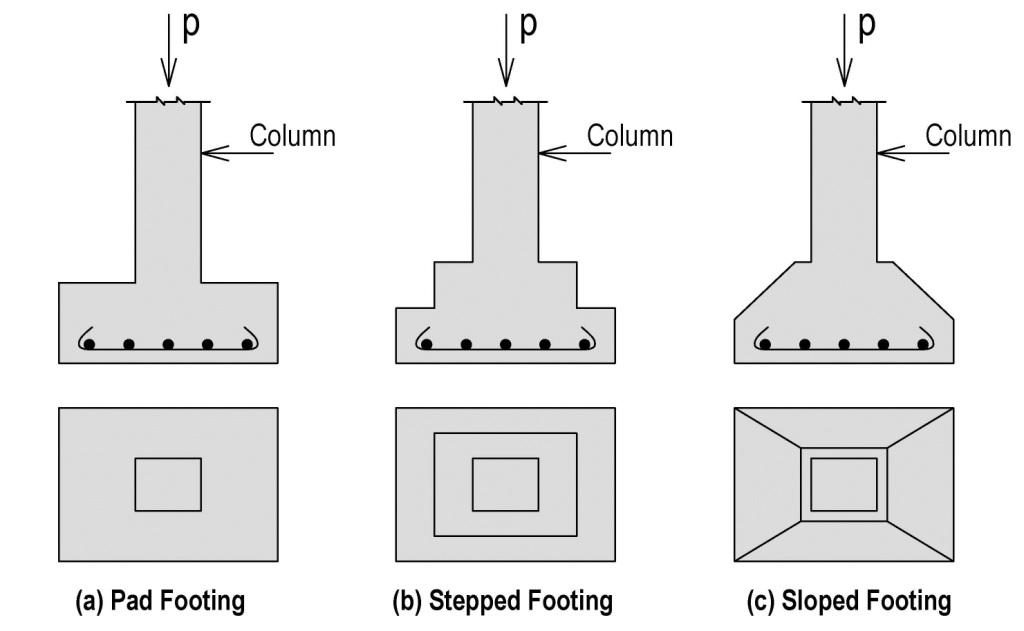 p
Column
p
Column
p
Column

(a) Pad Footing
(b) Stepped Footing
(c) Sloped Footing